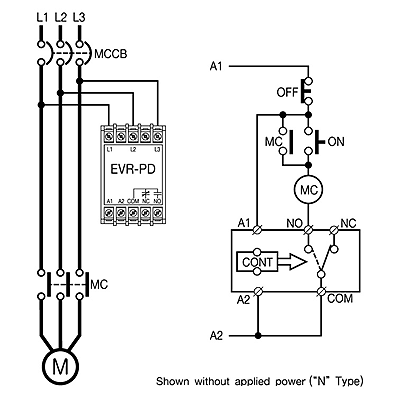 L1 L2 L3
MCCB
L1 L2 L3
EVR-PD
A1 A2 COM NC NO
MC
M
A1
OFF
MC
ON
MC
A1
NO
NC
CONT
A2
COM
A2
Shown without applied power ("N" Type)