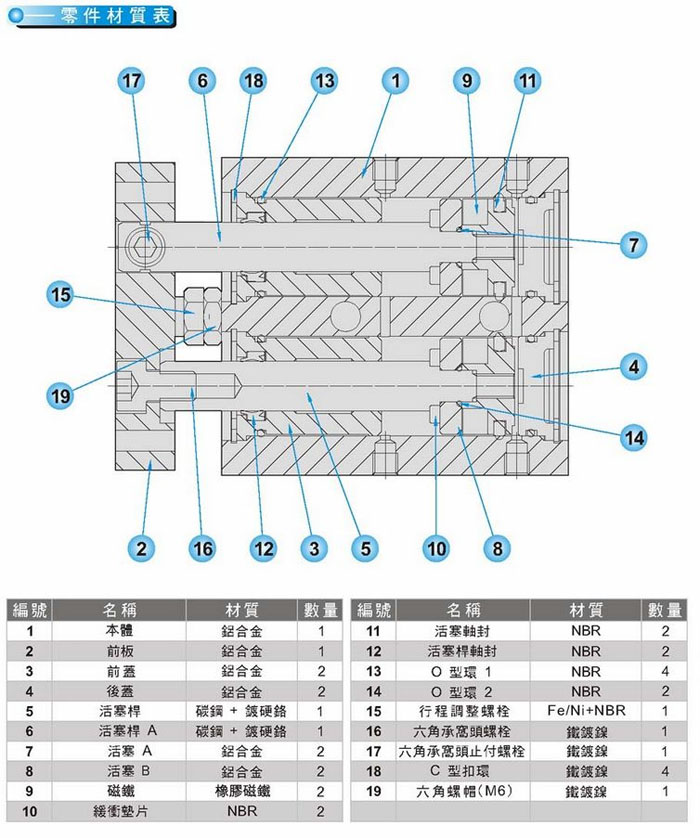 零件材質表

17 6 18 13 1 9 11
7
15
4
19
14
2 16 12 3 5 10 8

| 編號 | 名稱 | 材質 | 數量 |
|---|---|---|---|
| 1 | 本體 | 鋁合金 | 1 |
| 2 | 前板 | 鋁合金 | 1 |
| 3 | 前蓋 | 鋁合金 | 2 |
| 4 | 後蓋 | 鋁合金 | 2 |
| 5 | 活塞桿 | 碳鋼 + 鍍硬鉻 | 1 |
| 6 | 活塞桿 A | 碳鋼 + 鍍硬鉻 | 1 |
| 7 | 活塞 A | 鋁合金 | 2 |
| 8 | 活塞 B | 鋁合金 | 2 |
| 9 | 磁鐵 | 橡膠磁鐵 | 2 |
| 10 | 緩衝墊片 | NBR | 2 |

| 編號 | 名稱 | 材質 | 數量 |
|---|---|---|---|
| 11 | 活塞軸封 | NBR | 2 |
| 12 | 活塞桿軸封 | NBR | 2 |
| 13 | O 型環 1 | NBR | 4 |
| 14 | O 型環 2 | NBR | 2 |
| 15 | 行程調整螺栓 | Fe/Ni+NBR | 1 |
| 16 | 六角承窩頭螺栓 | 鐵鍍鎳 | 1 |
| 17 | 六角承窩頭止付螺栓 | 鐵鍍鎳 | 1 |
| 18 | C 型扣環 | 鐵鍍鎳 | 4 |
| 19 | 六角螺帽(M6) | 鐵鍍鎳 | 1 |